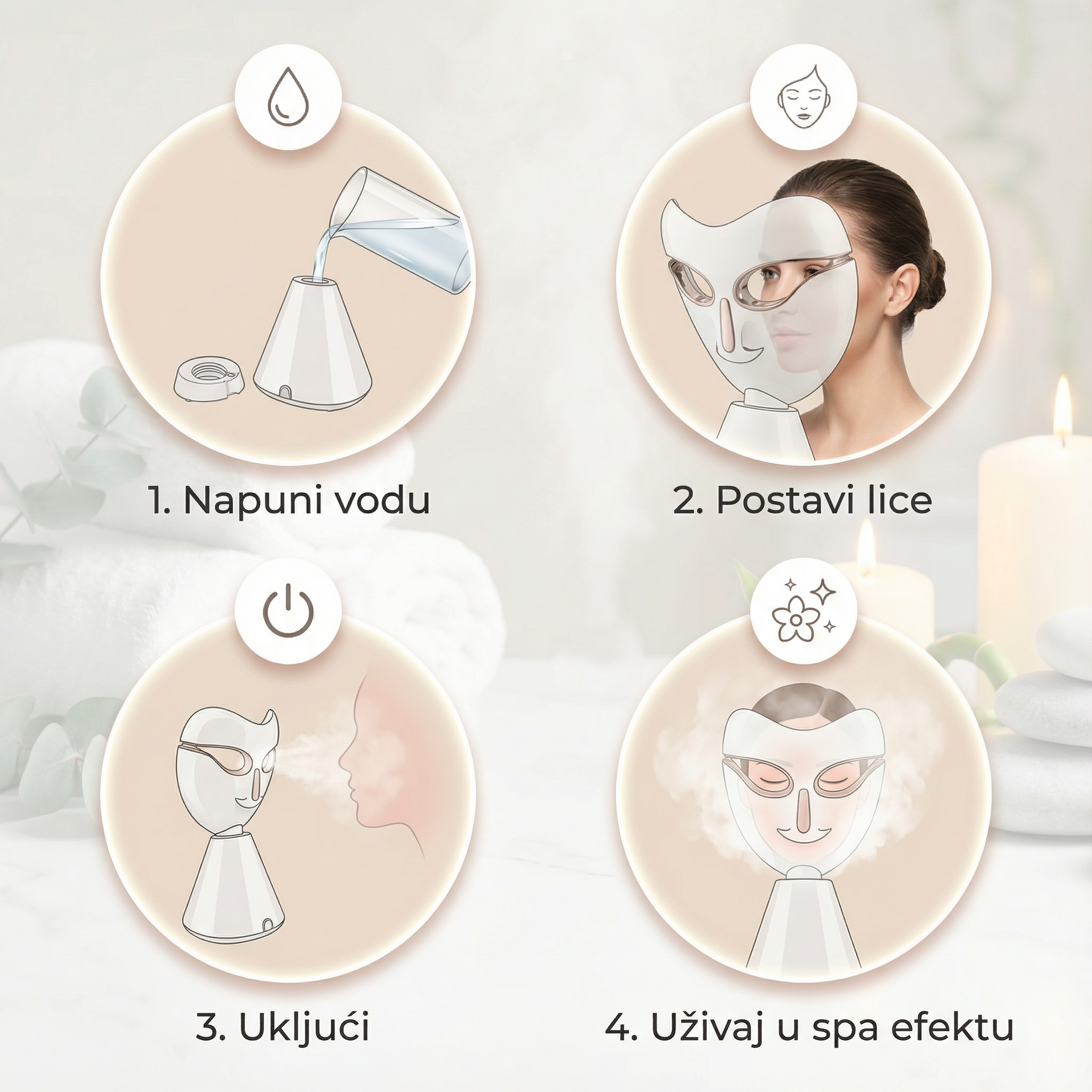 1. Napuni vodu

2. Postavi lice

3. Uključi

4. Uživaj u spa efektu